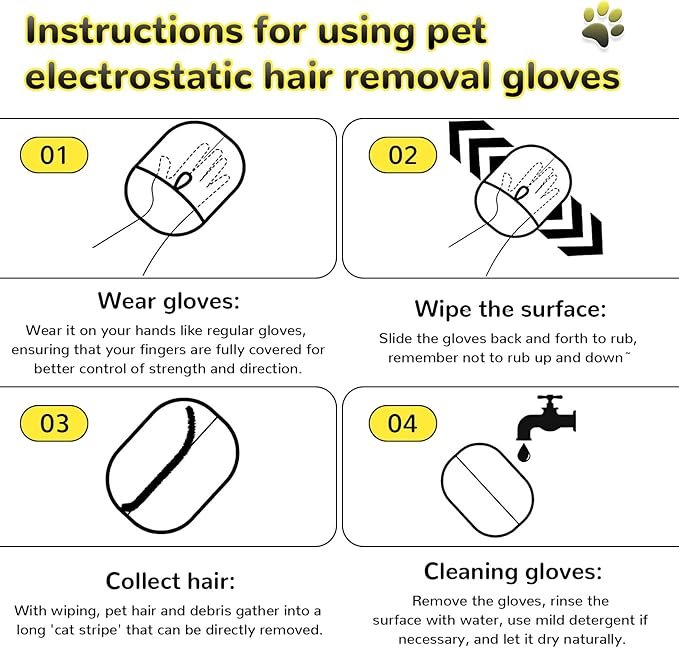 Instructions for using pet electrostatic hair removal gloves

01

Wear gloves:

Wear it on your hands like regular gloves, ensuring that your fingers are fully covered for better control of strength and direction.

02

Wipe the surface:

Slide the gloves back and forth to rub, remember not to rub up and down~

03

Collect hair:

With wiping, pet hair and debris gather into a long 'cat stripe' that can be directly removed.

04

Cleaning gloves:

Remove the gloves, rinse the surface with water, use mild detergent if necessary, and let it dry naturally.